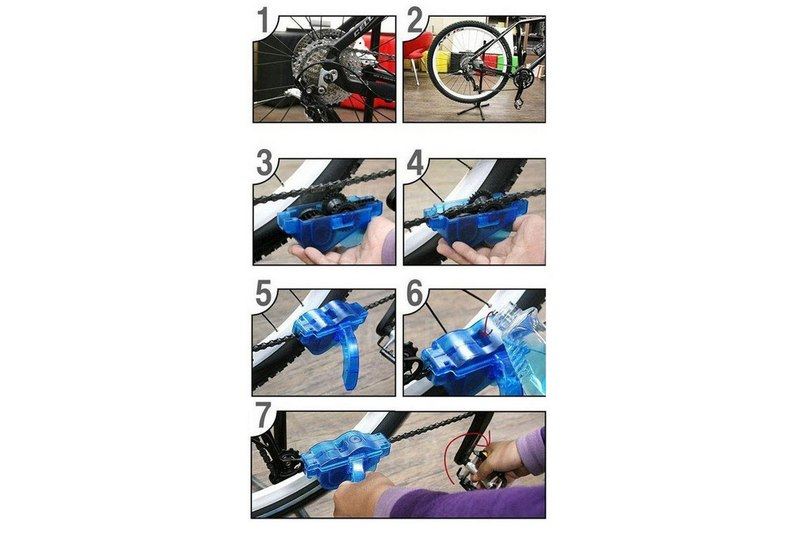 1
2
3
4
5
6
7