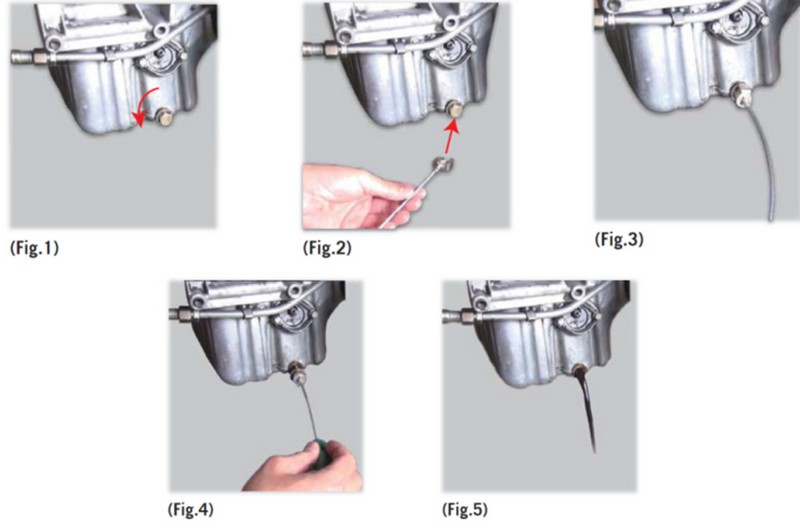 (Fig.1)

(Fig.2)

(Fig.3)

(Fig.4)

(Fig.5)