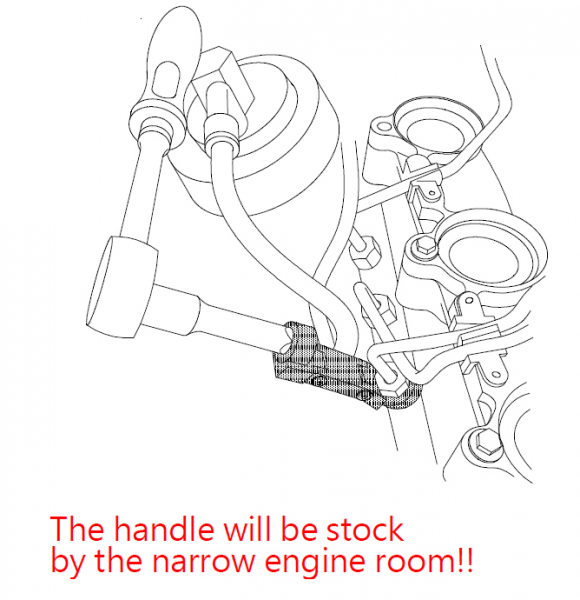 The handle will be stock by the narrow engine room!!