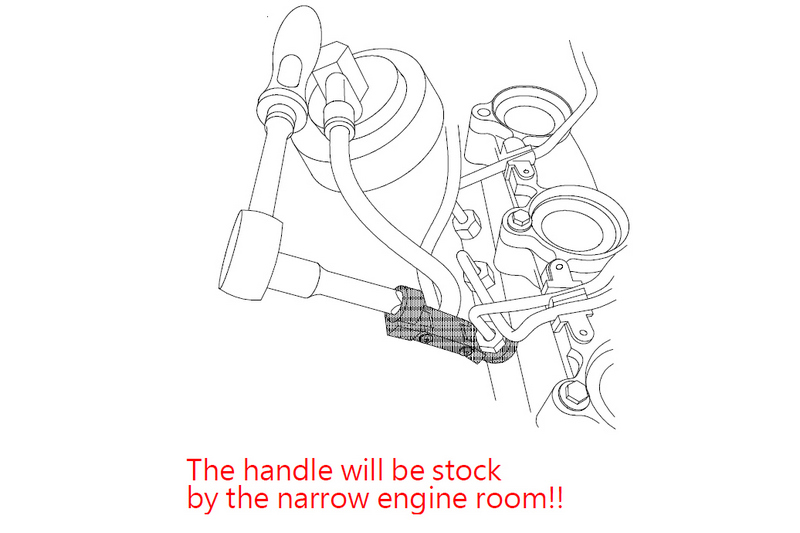 The handle will be stock
by the narrow engine room!!