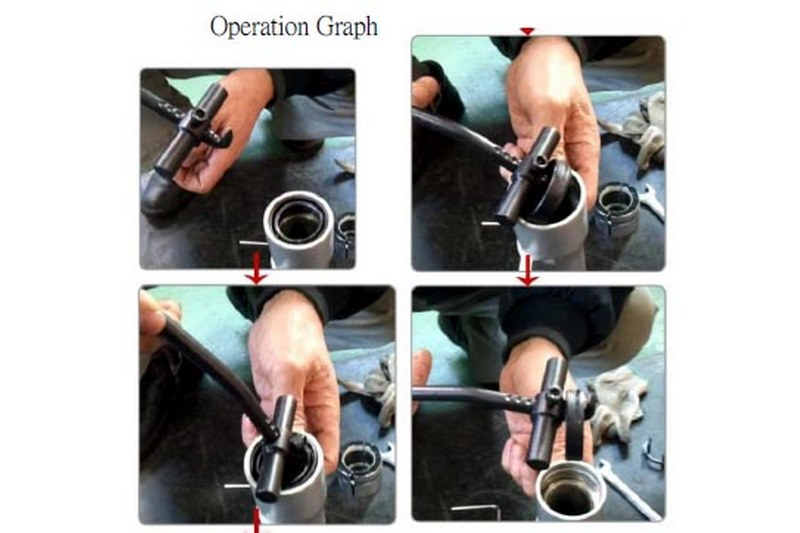 Operation Graph