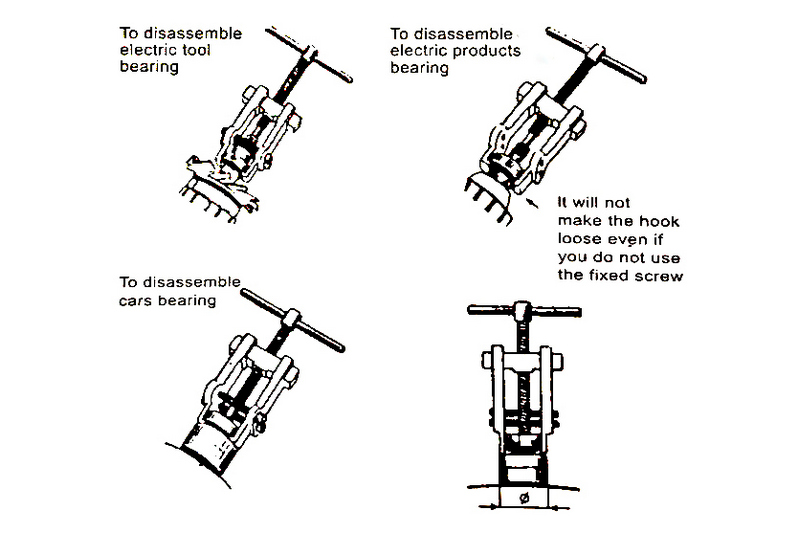 To disassemble electric tool bearing

To disassemble electric products bearing

It will not make the hook loose even if you do not use the fixed screw

To disassemble cars bearing

ø