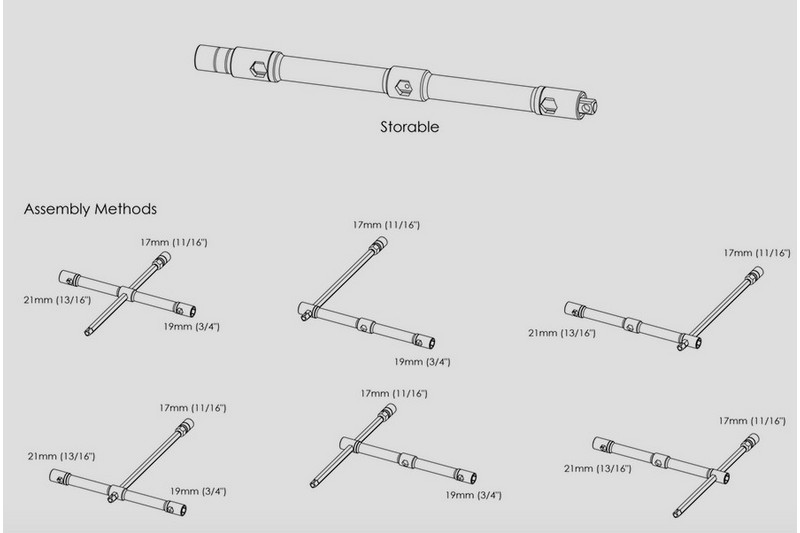 Storable

Assembly Methods

17mm (11/16")
21mm (13/16")
19mm (3/4")

17mm (11/16")
19mm (3/4")

17mm (11/16")
21mm (13/16")

17mm (11/16")
21mm (13/16")
19mm (3/4")

17mm (11/16")
19mm (3/4")

17mm (11/16")
21mm (13/16")