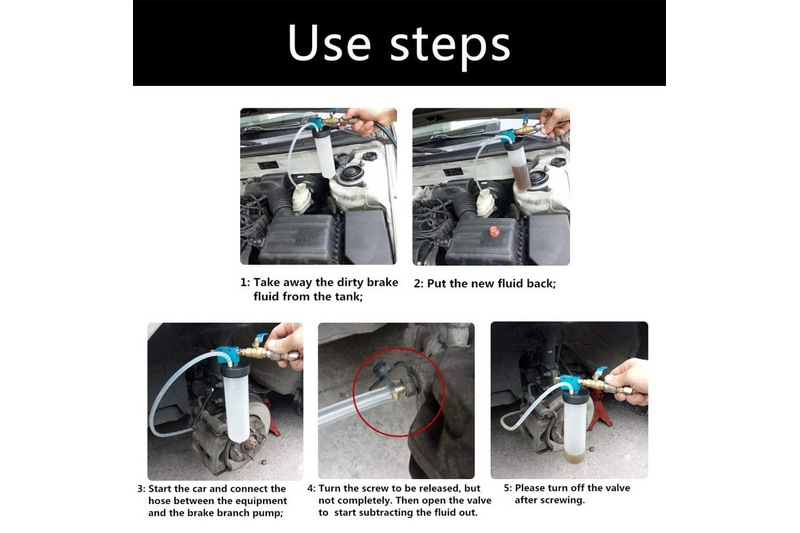 Use steps

1: Take away the dirty brake fluid from the tank;

2: Put the new fluid back;

3: Start the car and connect the hose between the equipment and the brake branch pump;

4: Turn the screw to be released, but not completely. Then open the valve to start subtracting the fluid out.

5: Please turn off the valve after screwing.