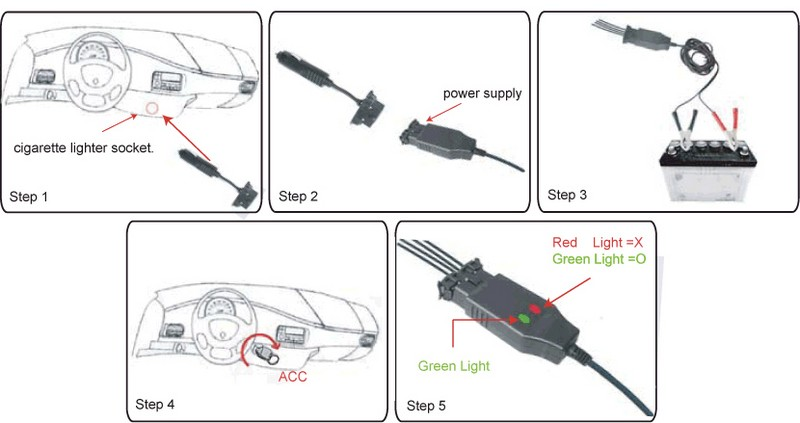 cigarette lighter socket.

Step 1

power supply

Step 2

Step 3

ACC

Step 4

Red Light =X
Green Light =O

Green Light

Step 5